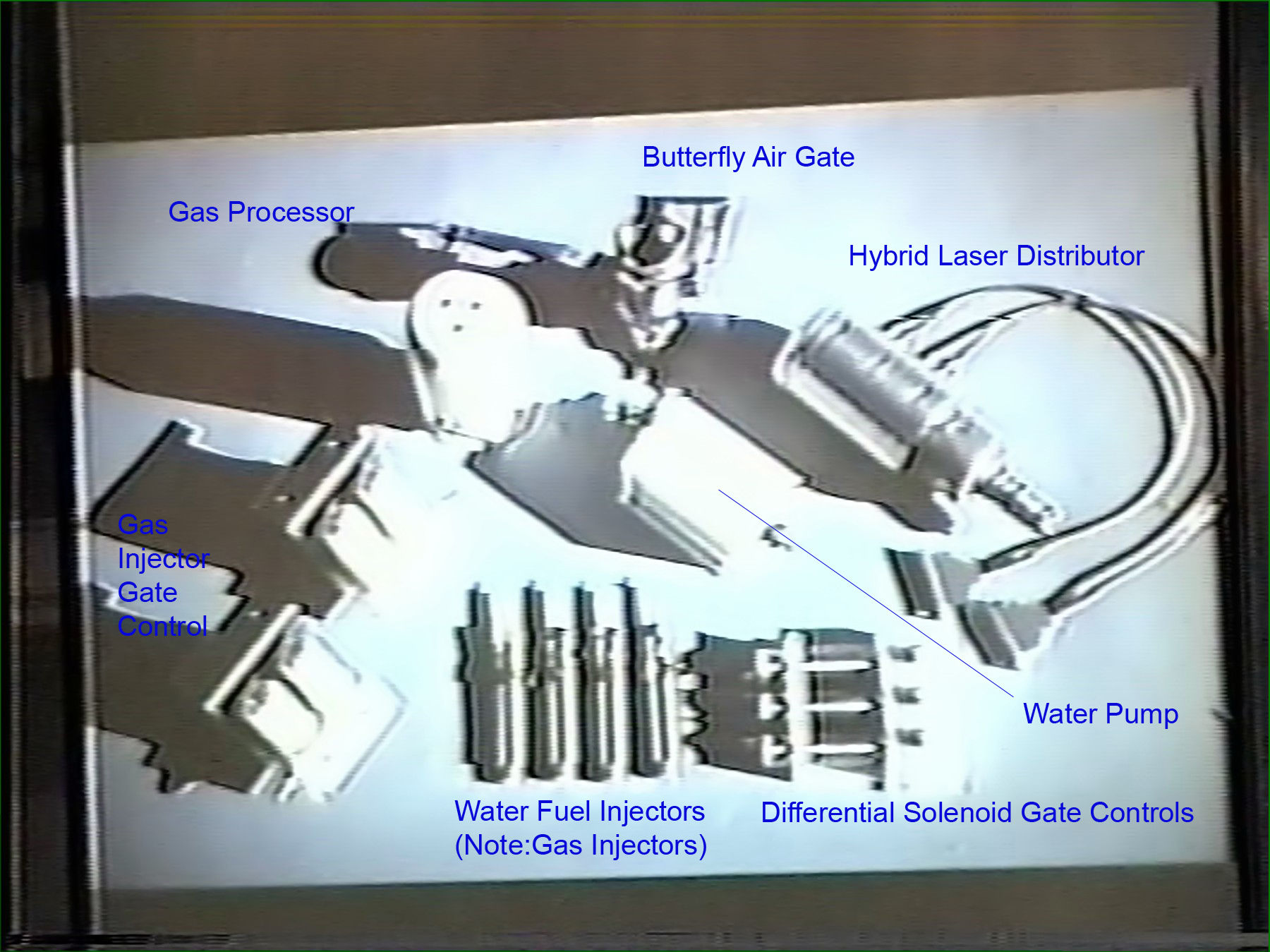 Butterfly Air Gate

Gas Processor

Hybrid Laser Distributor

Gas Injector Gate Control

Water Pump

Water Fuel Injectors (Note:Gas Injectors)

Differential Solenoid Gate Controls